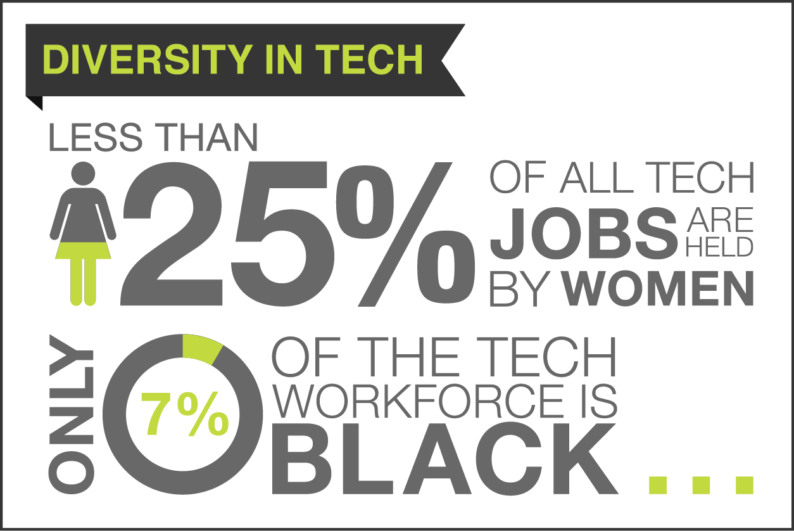 DIVERSITY IN TECH

LESS THAN 25% OF ALL TECH JOBS ARE HELD BY WOMEN

ONLY 7% OF THE TECH WORKFORCE IS BLACK ...