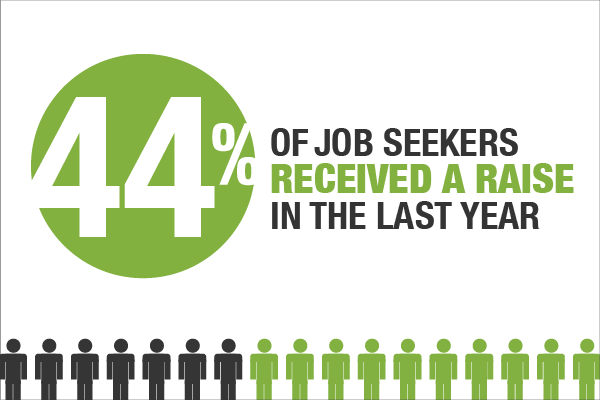 44%

OF JOB SEEKERS RECEIVED A RAISE IN THE LAST YEAR