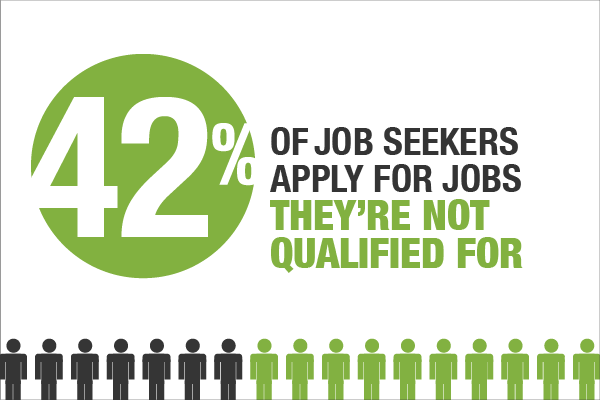 42%

OF JOB SEEKERS APPLY FOR JOBS THEY'RE NOT QUALIFIED FOR