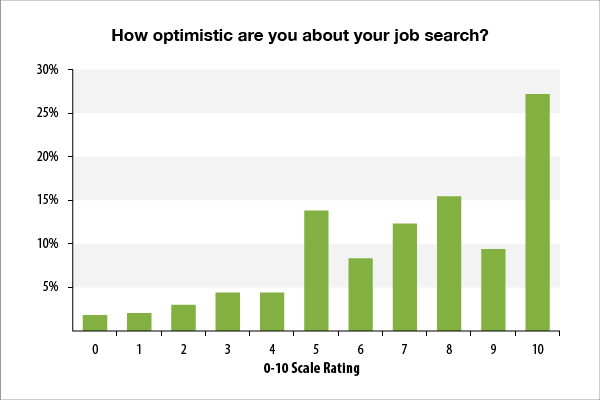 How optimistic are you about your job search?

30%
25%
20%
15%
10%
5%

0
1
2
3
4
5
6
7
8
9
10

0-10 Scale Rating