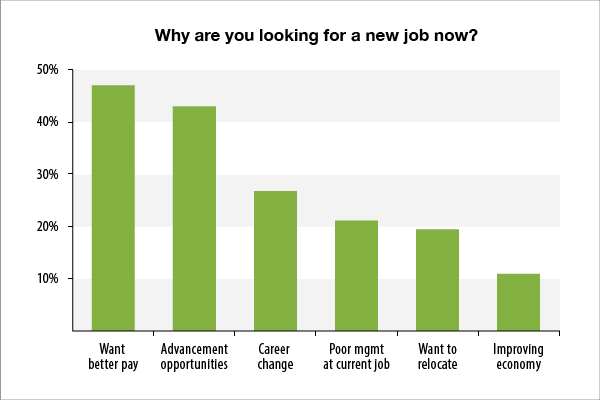 Why are you looking for a new job now?

50%
40%
30%
20%
10%

Want better pay
Advancement opportunities
Career change
Poor mgmt at current job
Want to relocate
Improving economy