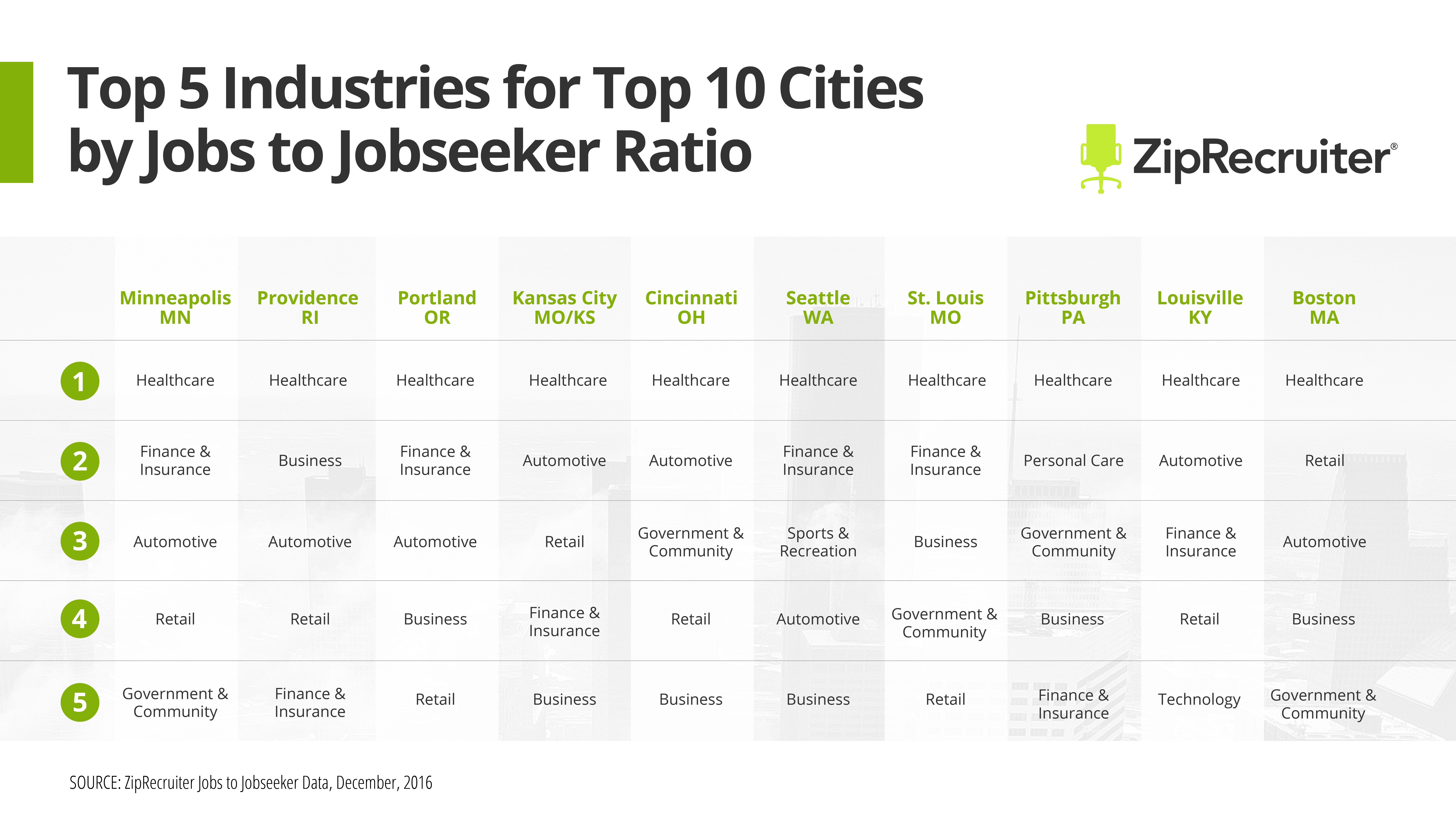 Top 5 Industries for Top 10 Cities by Jobs to Jobseeker Ratio

ZipRecruiter®

| | Minneapolis MN | Providence RI | Portland OR | Kansas City MO/KS | Cincinnati OH | Seattle WA | St. Louis MO | Pittsburgh PA | Louisville KY | Boston MA |
|---|---|---|---|---|---|---|---|---|---|---|
| 1 | Healthcare | Healthcare | Healthcare | Healthcare | Healthcare | Healthcare | Healthcare | Healthcare | Healthcare | Healthcare |
| 2 | Finance & Insurance | Business | Finance & Insurance | Automotive | Automotive | Finance & Insurance | Finance & Insurance | Personal Care | Automotive | Retail |
| 3 | Automotive | Automotive | Automotive | Retail | Government & Community | Sports & Recreation | Business | Government & Community | Finance & Insurance | Automotive |
| 4 | Retail | Retail | Business | Finance & Insurance | Retail | Automotive | Government & Community | Business | Retail | Business |
| 5 | Government & Community | Finance & Insurance | Retail | Business | Business | Business | Retail | Finance & Insurance | Technology | Government & Community |

SOURCE: ZipRecruiter Jobs to Jobseeker Data, December, 2016