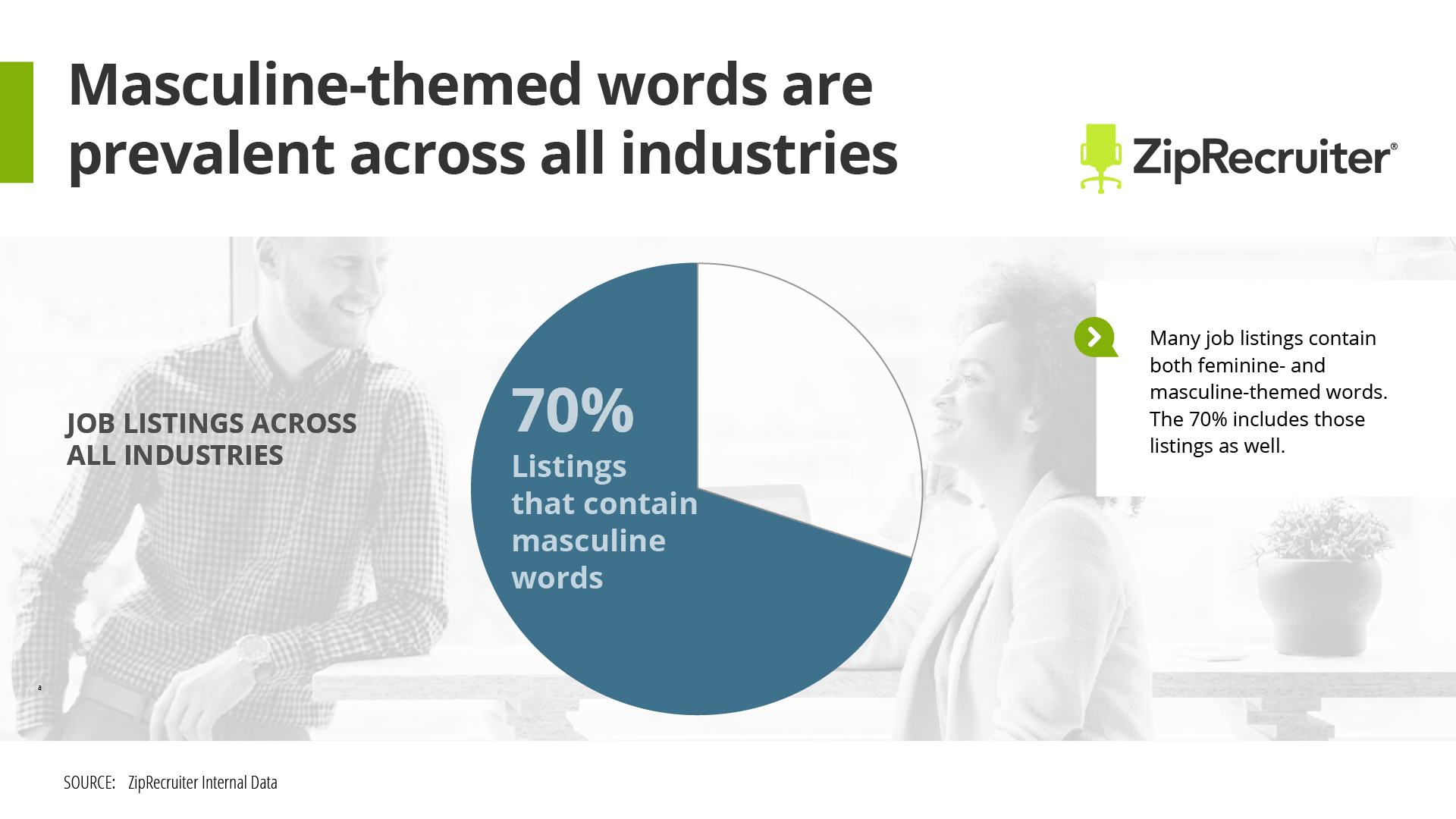 Masculine-themed words are prevalent across all industries

ZipRecruiter®

JOB LISTINGS ACROSS ALL INDUSTRIES

70%
Listings that contain masculine words

Many job listings contain both feminine- and masculine-themed words. The 70% includes those listings as well.

a

SOURCE: ZipRecruiter Internal Data