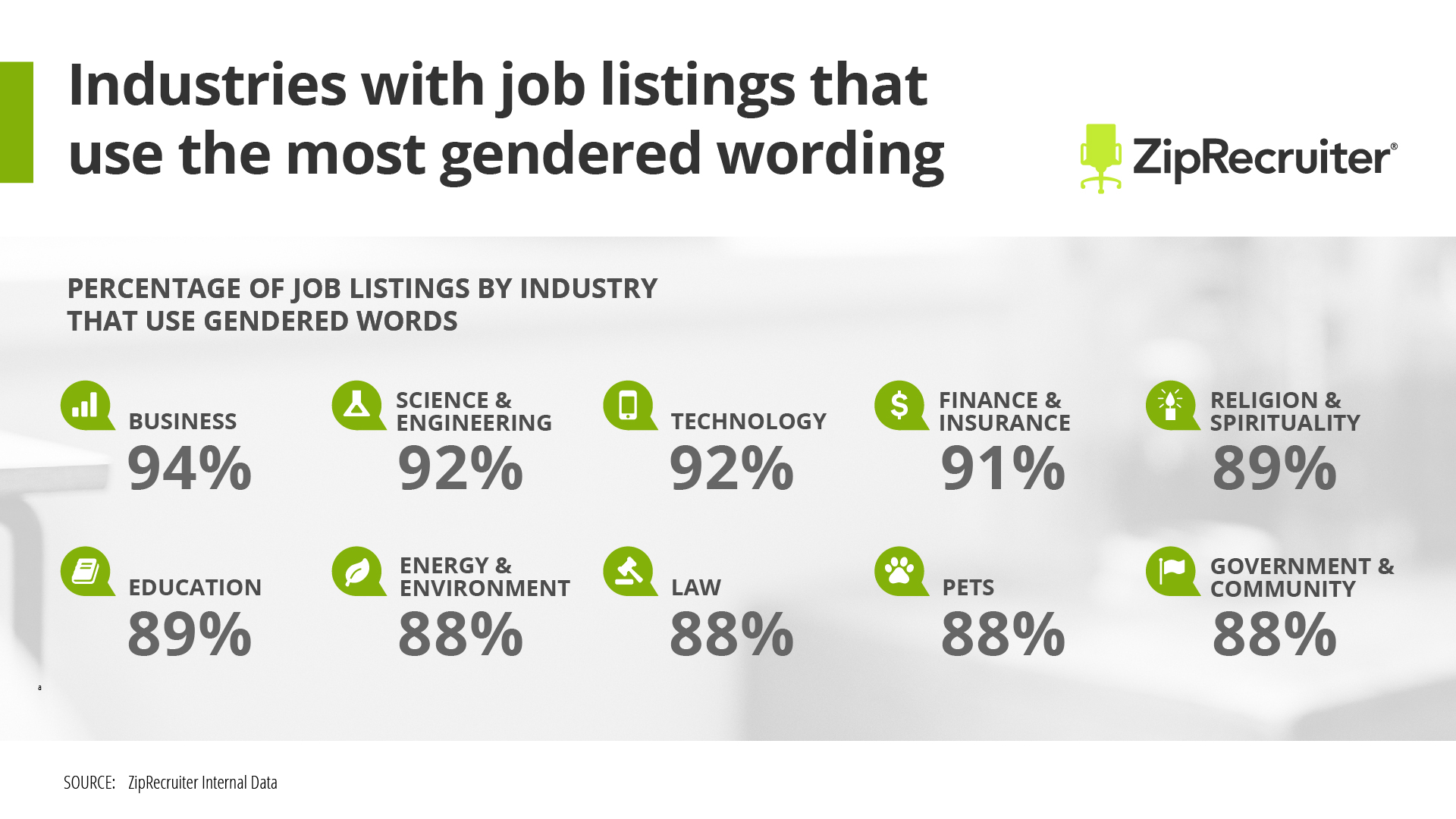 Industries with job listings that use the most gendered wording

ZipRecruiter®

PERCENTAGE OF JOB LISTINGS BY INDUSTRY THAT USE GENDERED WORDS

BUSINESS
94%

SCIENCE & ENGINEERING
92%

TECHNOLOGY
92%

FINANCE & INSURANCE
91%

RELIGION & SPIRITUALITY
89%

EDUCATION
89%

ENERGY & ENVIRONMENT
88%

LAW
88%

PETS
88%

GOVERNMENT & COMMUNITY
88%

a

SOURCE: ZipRecruiter Internal Data