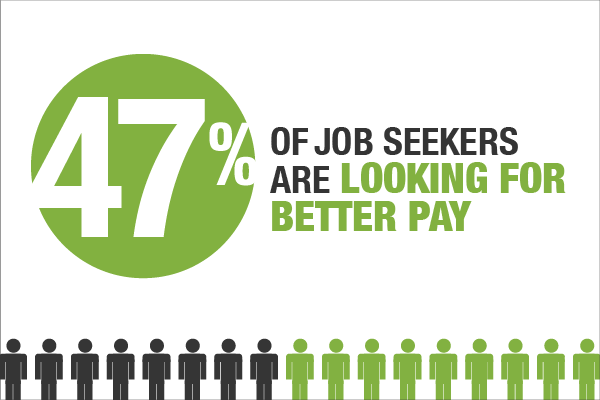 47%

OF JOB SEEKERS ARE LOOKING FOR BETTER PAY